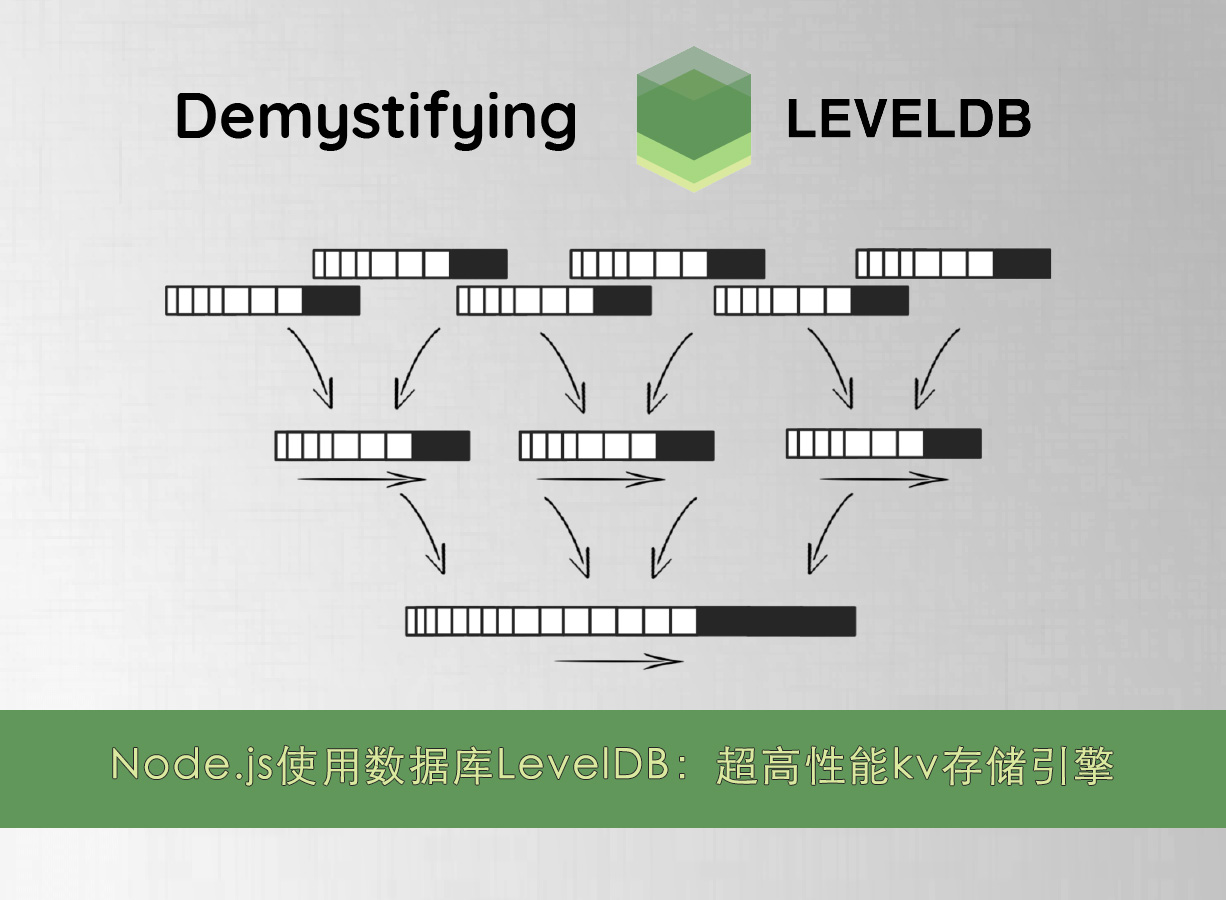 Demystifying LEVELDB

Node.js使用数据库LevelDB：超高性能kv存储引擎